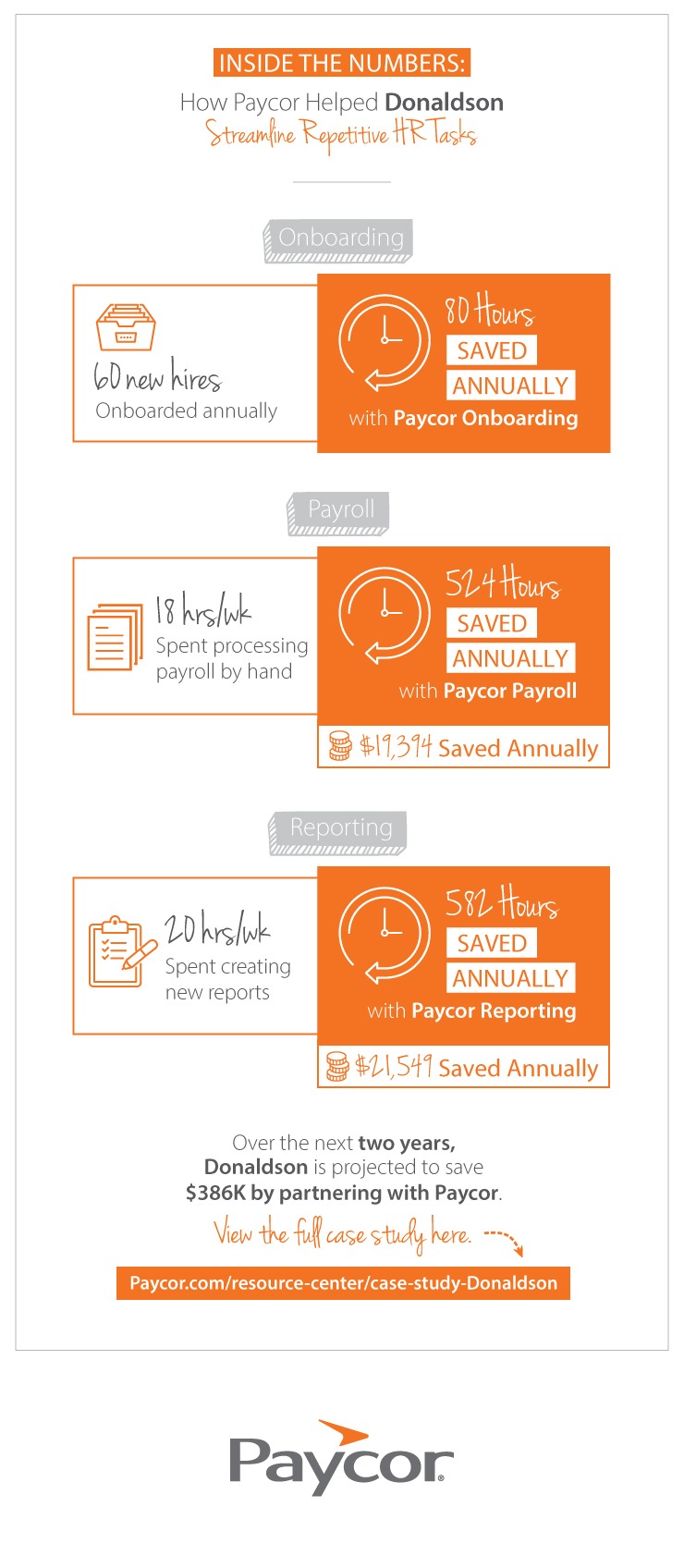 INSIDE THE NUMBERS:
How Paycor Helped Donaldson
Streamline Repetitive HR Tasks

Onboarding

60 new hires
Onboarded annually

80 Hours
SAVED
ANNUALLY
with Paycor Onboarding

Payroll

18 hrs/wk
Spent processing payroll by hand

524 Hours
SAVED
ANNUALLY
with Paycor Payroll

$19,394 Saved Annually

Reporting

20 hrs/wk
Spent creating new reports

582 Hours
SAVED
ANNUALLY
with Paycor Reporting

$21,549 Saved Annually

Over the next two years, Donaldson is projected to save $386K by partnering with Paycor.

View the full case study here.

Paycor.com/resource-center/case-study-Donaldson

Paycor